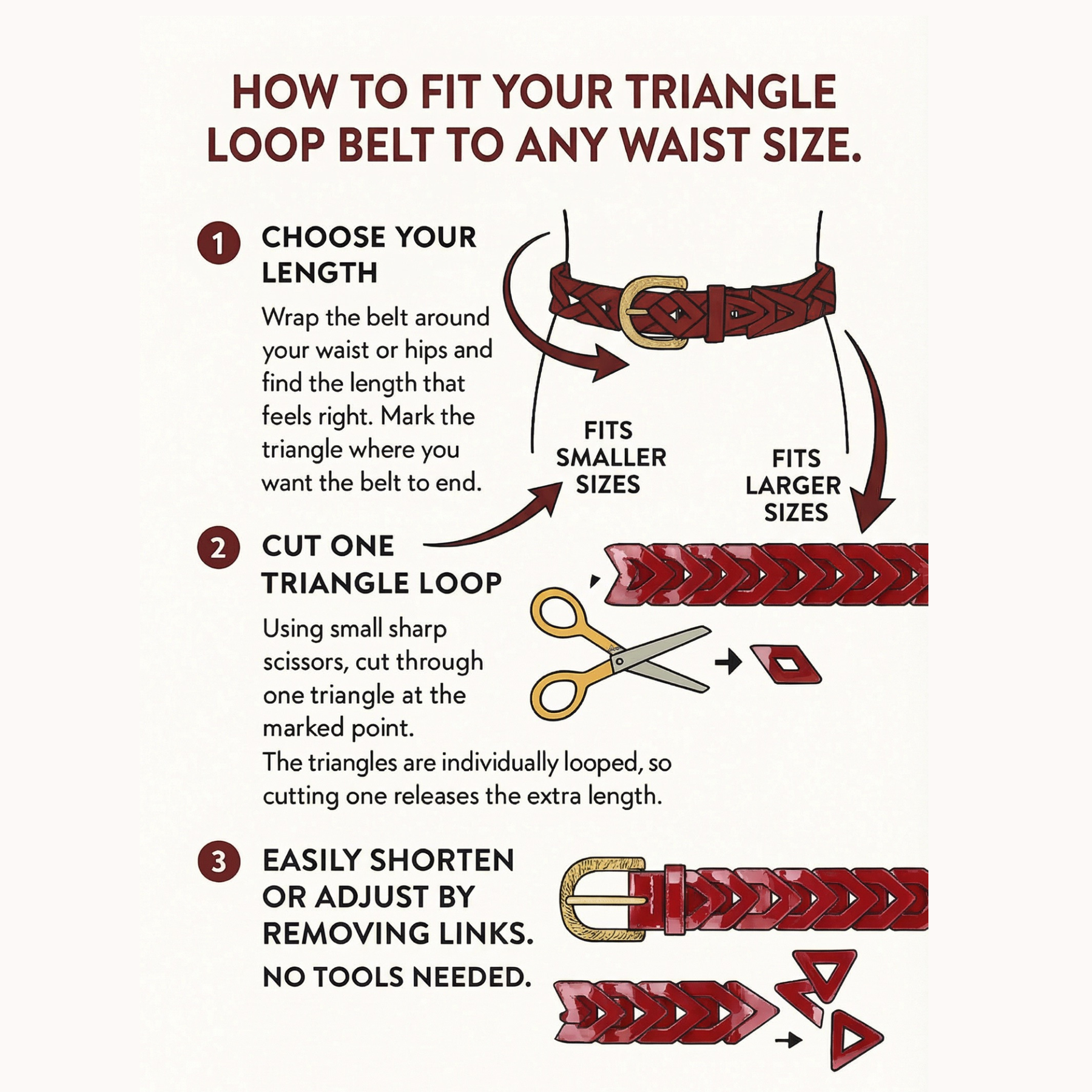 HOW TO FIT YOUR TRIANGLE LOOP BELT TO ANY WAIST SIZE.

1 CHOOSE YOUR LENGTH

Wrap the belt around your waist or hips and find the length that feels right. Mark the triangle where you want the belt to end.

FITS SMALLER SIZES

FITS LARGER SIZES

2 CUT ONE TRIANGLE LOOP

Using small sharp scissors, cut through one triangle at the marked point.

The triangles are individually looped, so cutting one releases the extra length.

3 EASILY SHORTEN OR ADJUST BY REMOVING LINKS.

NO TOOLS NEEDED.