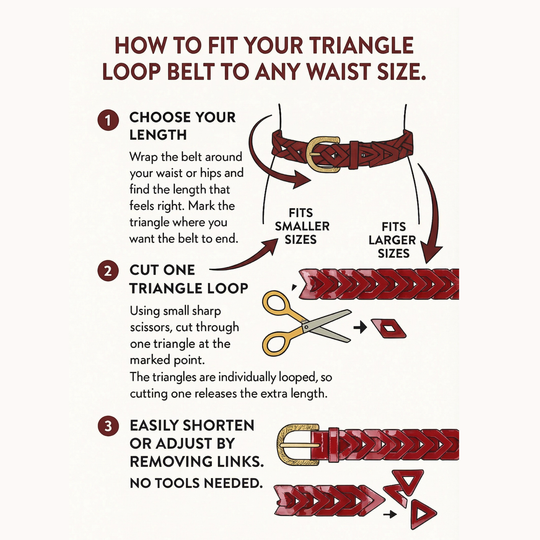 HOW TO FIT YOUR TRIANGLE LOOP BELT TO ANY WAIST SIZE.

1 CHOOSE YOUR LENGTH

Wrap the belt around your waist or hips and find the length that feels right. Mark the triangle where you want the belt to end.

FITS SMALLER SIZES

FITS LARGER SIZES

2 CUT ONE TRIANGLE LOOP

Using small sharp scissors, cut through one triangle at the marked point.
The triangles are individually looped, so cutting one releases the extra length.

3 EASILY SHORTEN OR ADJUST BY REMOVING LINKS.

NO TOOLS NEEDED.